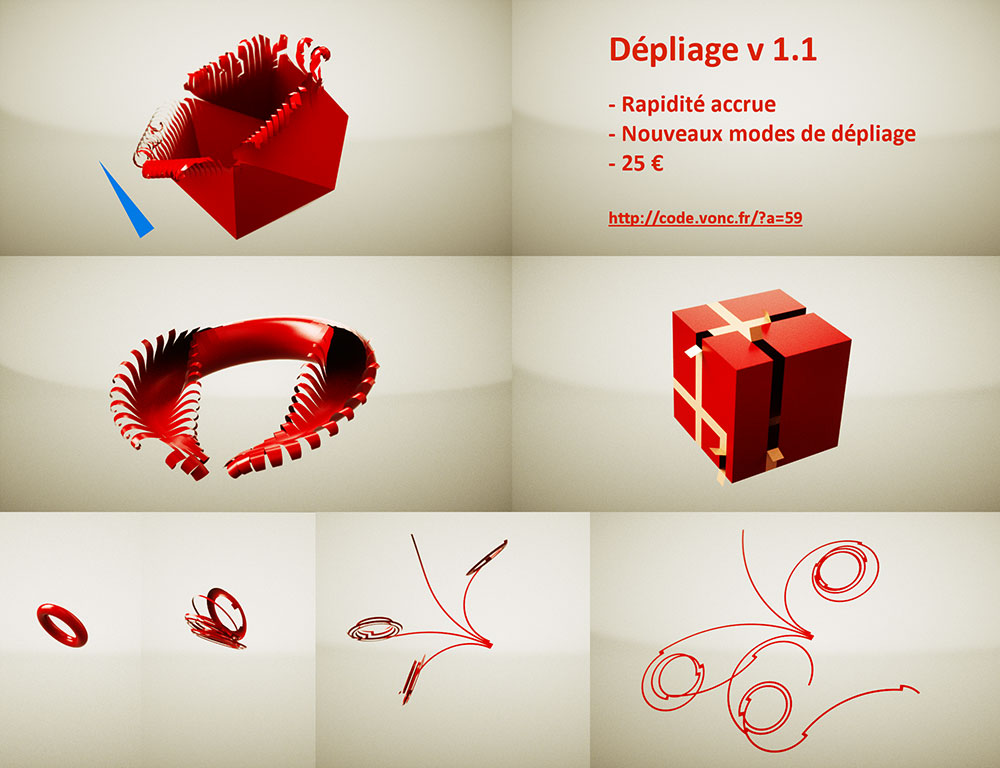 Dépliage v 1.1

- Rapidité accrue
- Nouveaux modes de dépliage
- 25 €

http://code.vonc.fr/?a=59