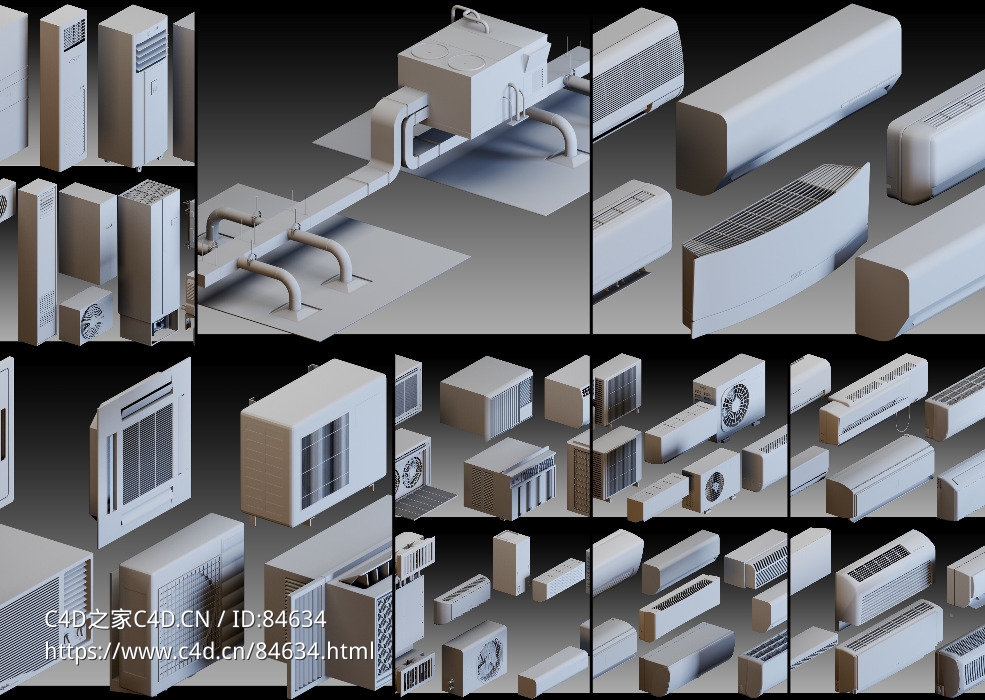 C4D之家C4D.CN / ID:84634
https://www.c4d.cn/84634.html