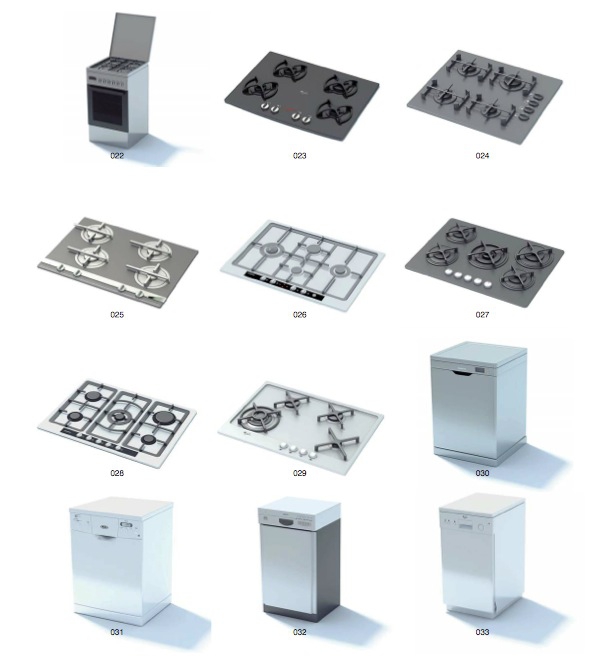 022

023

024

025

026

027

028

029

030

031

032

033